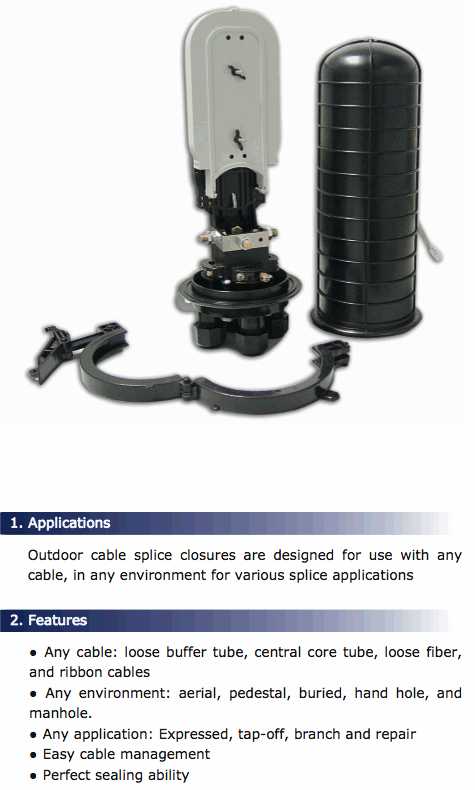 1. Applications

Outdoor cable splice closures are designed for use with any cable, in any environment for various splice applications

2. Features

● Any cable: loose buffer tube, central core tube, loose fiber, and ribbon cables
● Any environment: aerial, pedestal, buried, hand hole, and manhole.
● Any application: Expressed, tap-off, branch and repair
● Easy cable management
● Perfect sealing ability